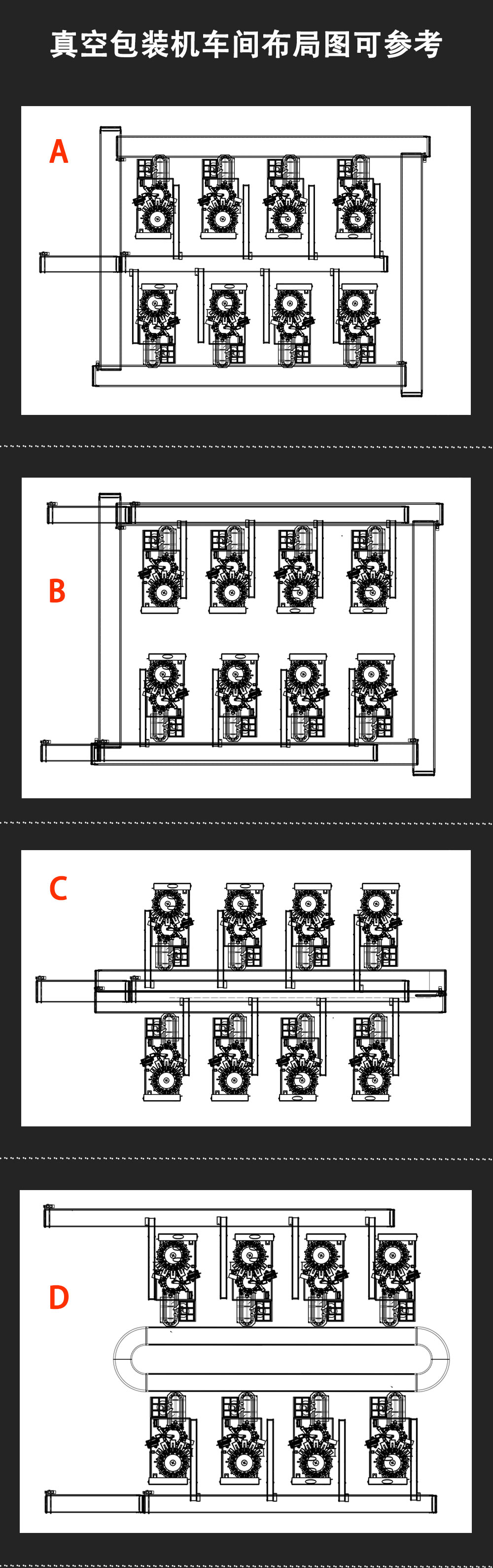 真空包装机车间布局图可参考

A

B

C

D